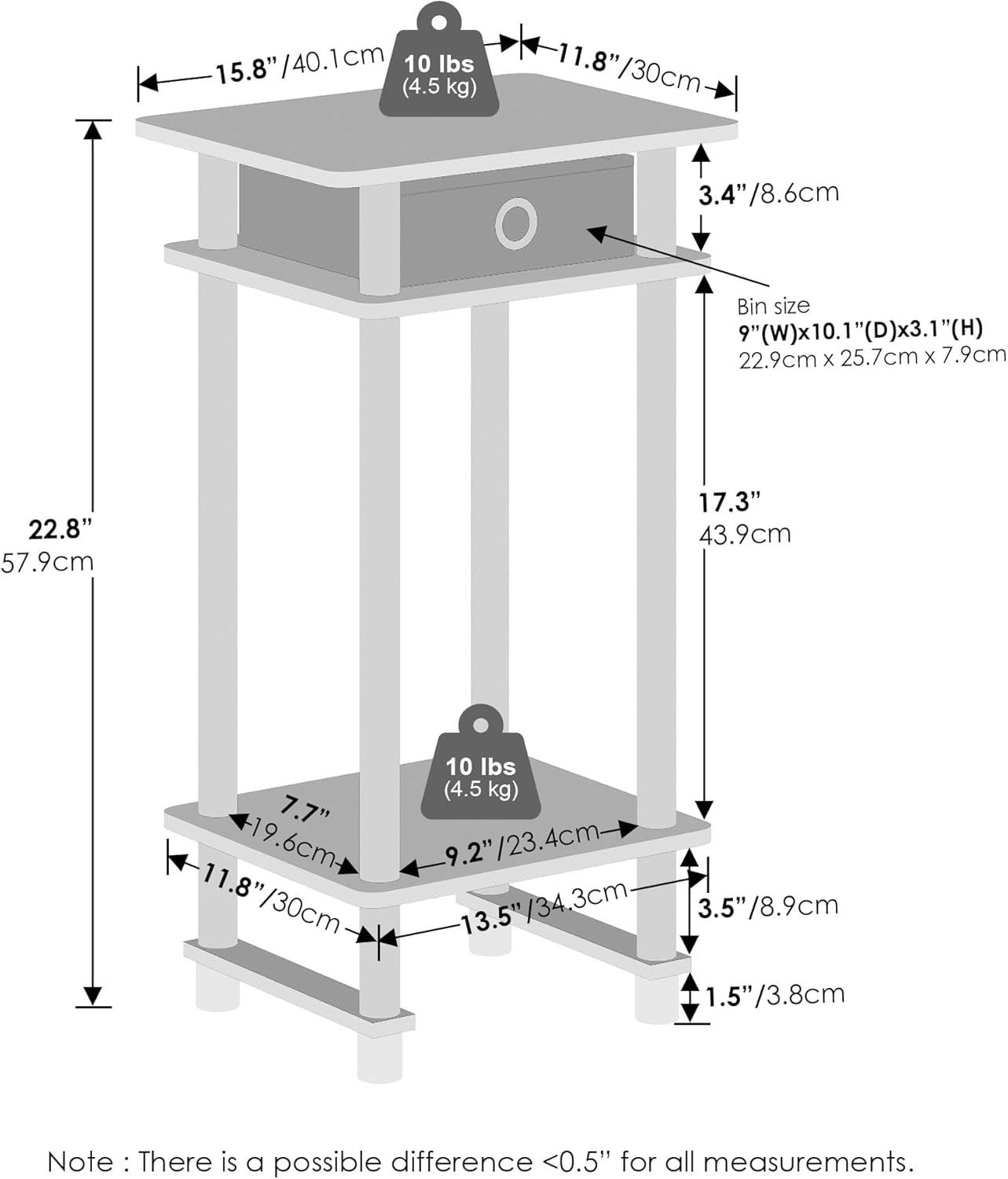 15.8"/40.1cm

10 lbs
(4.5 kg)

11.8"/30cm

3.4"/8.6cm

Bin size
9"(W)x10.1"(D)x3.1"(H)
22.9cm x 25.7cm x 7.9cm

22.8"
57.9cm

17.3"
43.9cm

10 lbs
(4.5 kg)

7.7"
19.6cm

9.2"/23.4cm

11.8"/30cm

13.5"/34.3cm

3.5"/8.9cm

1.5"/3.8cm

Note : There is a possible difference <0.5" for all measurements.